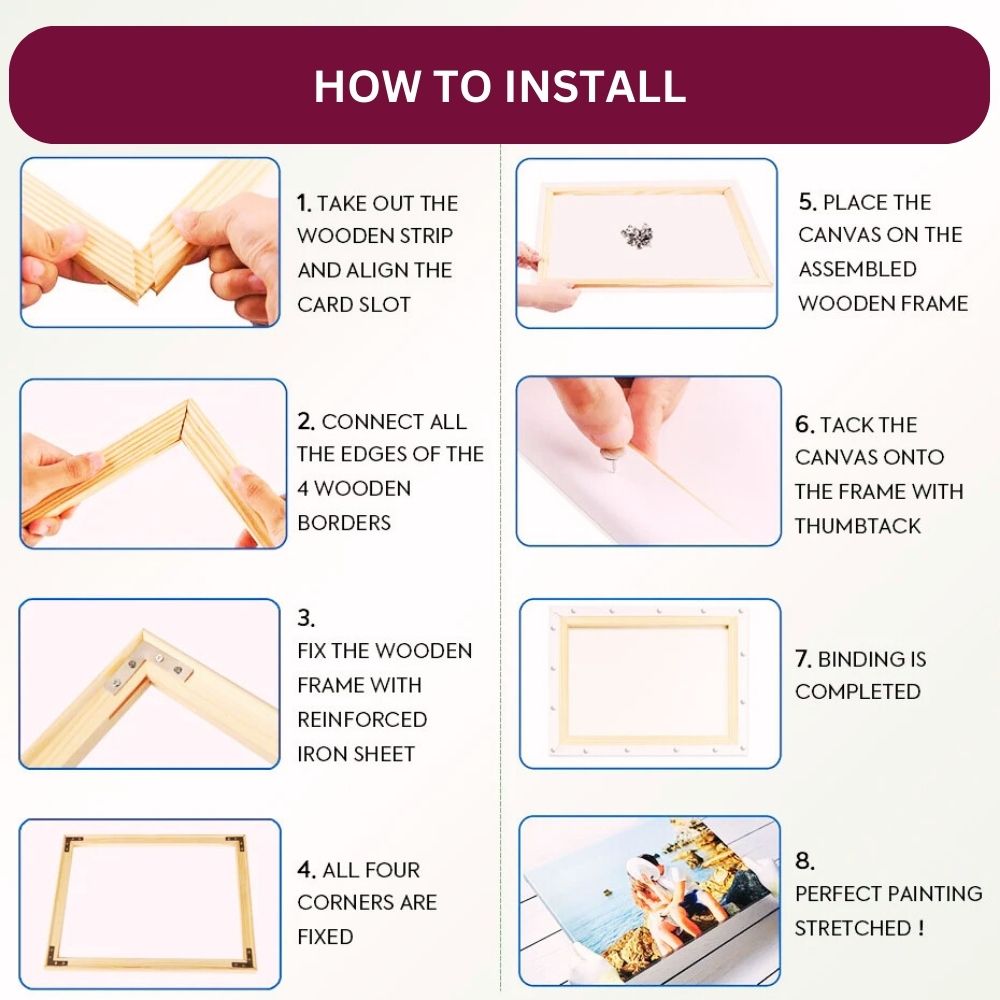 HOW TO INSTALL

1. TAKE OUT THE WOODEN STRIP AND ALIGN THE CARD SLOT

2. CONNECT ALL THE EDGES OF THE 4 WOODEN BORDERS

3. FIX THE WOODEN FRAME WITH REINFORCED IRON SHEET

4. ALL FOUR CORNERS ARE FIXED

5. PLACE THE CANVAS ON THE ASSEMBLED WOODEN FRAME

6. TACK THE CANVAS ONTO THE FRAME WITH THUMBTACK

7. BINDING IS COMPLETED

8. PERFECT PAINTING STRETCHED !